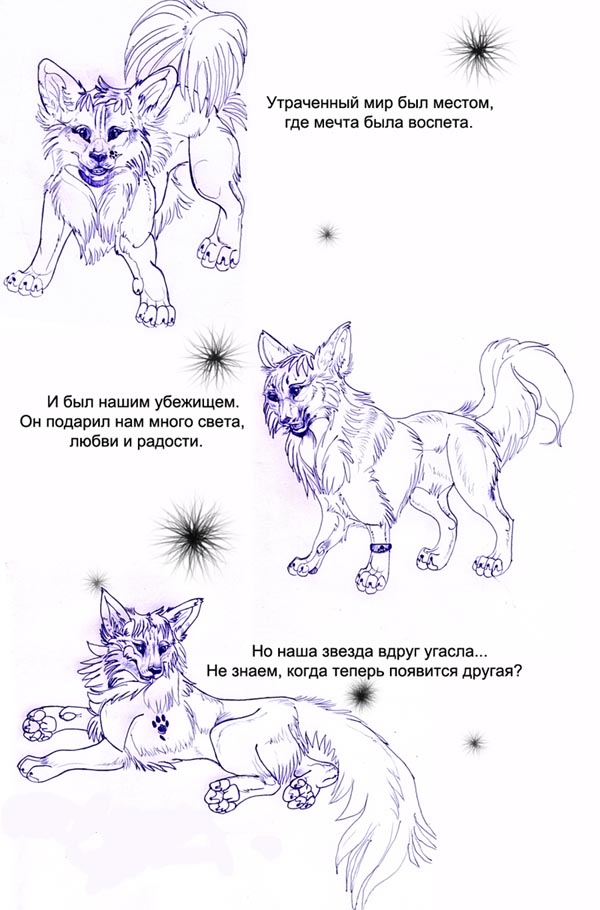 Утраченный мир был местом, где мечта была воспета.

И был нашим убежищем. Он подарил нам много света, любви и радости.

Но наша звезда вдруг угасла... Не знаем, когда теперь появится другая?